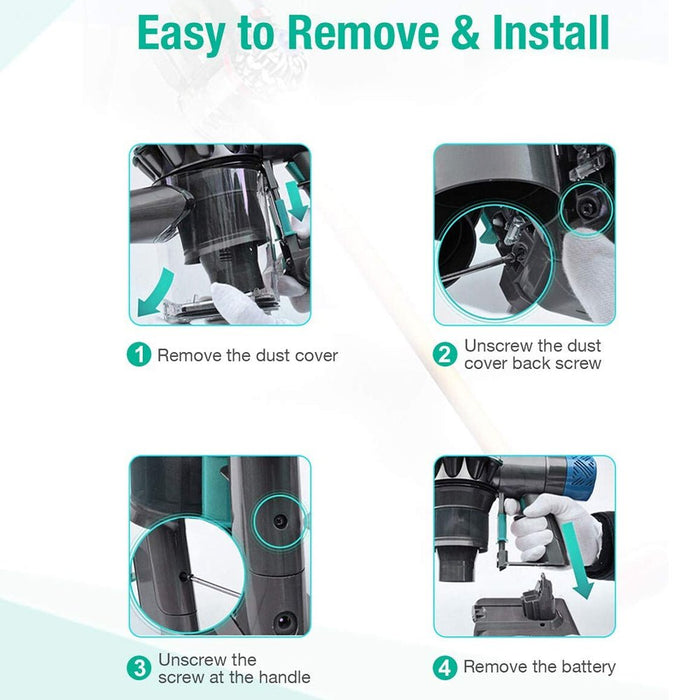 Easy to Remove & Install

1 Remove the dust cover

2 Unscrew the dust cover back screw

3 Unscrew the screw at the handle

4 Remove the battery