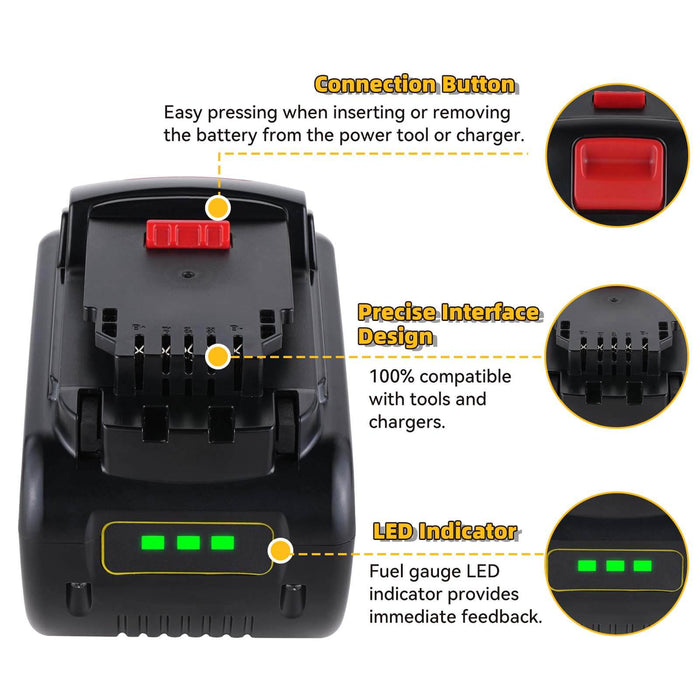 Connection Button
Easy pressing when inserting or removing the battery from the power tool or charger.

Precise Interface Design
100% compatible with tools and chargers.

LED Indicator
Fuel gauge LED indicator provides immediate feedback.