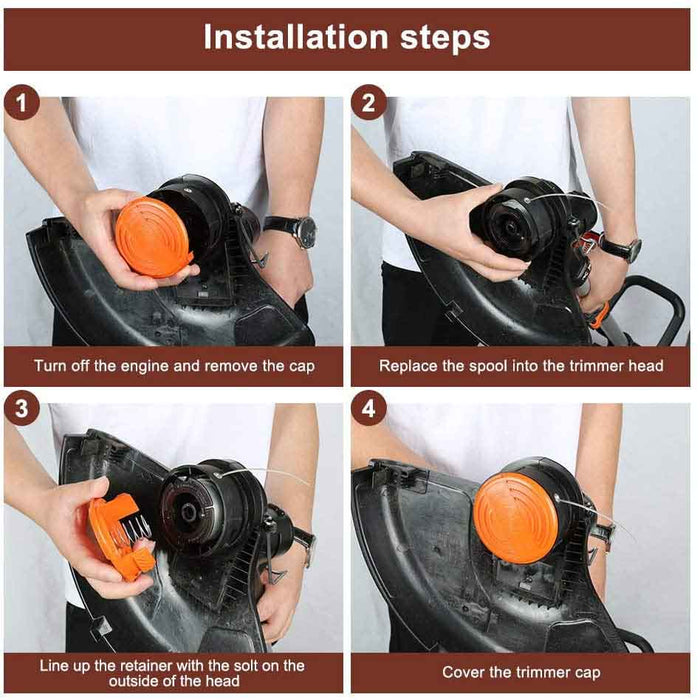 Installation steps

1

Turn off the engine and remove the cap

2

Replace the spool into the trimmer head

3

Line up the retainer with the solt on the outside of the head

4

Cover the trimmer cap